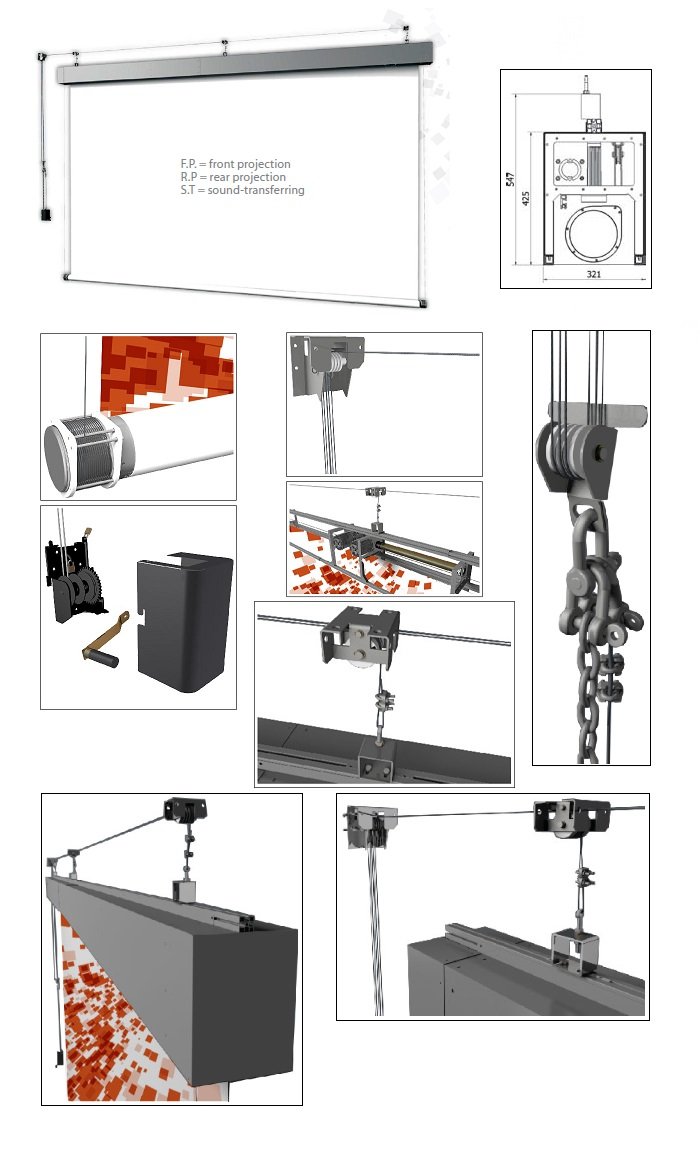 F.P. = front projection
R.P = rear projection
S.T = sound-transferring

547
425
321