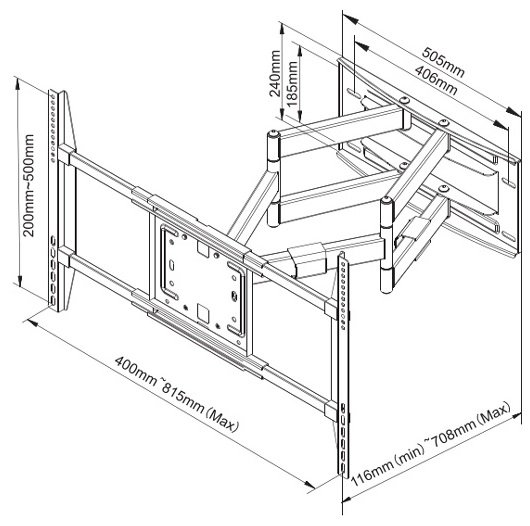 505mm
406mm
240mm
185mm
200mm~500mm
400mm ~815mm (Max)
116mm (min) ~708mm (Max)